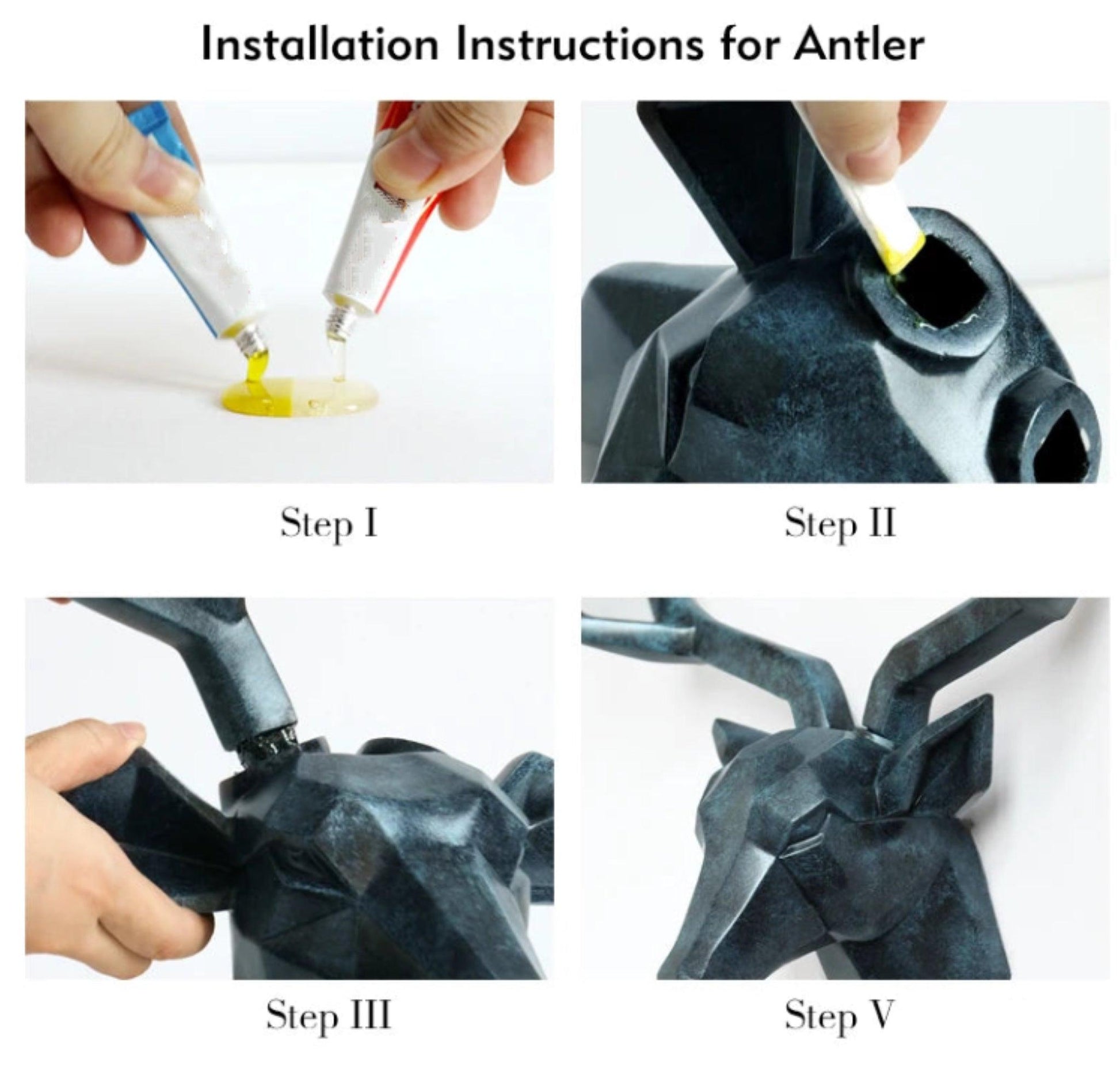 Installation Instructions for Antler

Step I

Step II

Step III

Step V