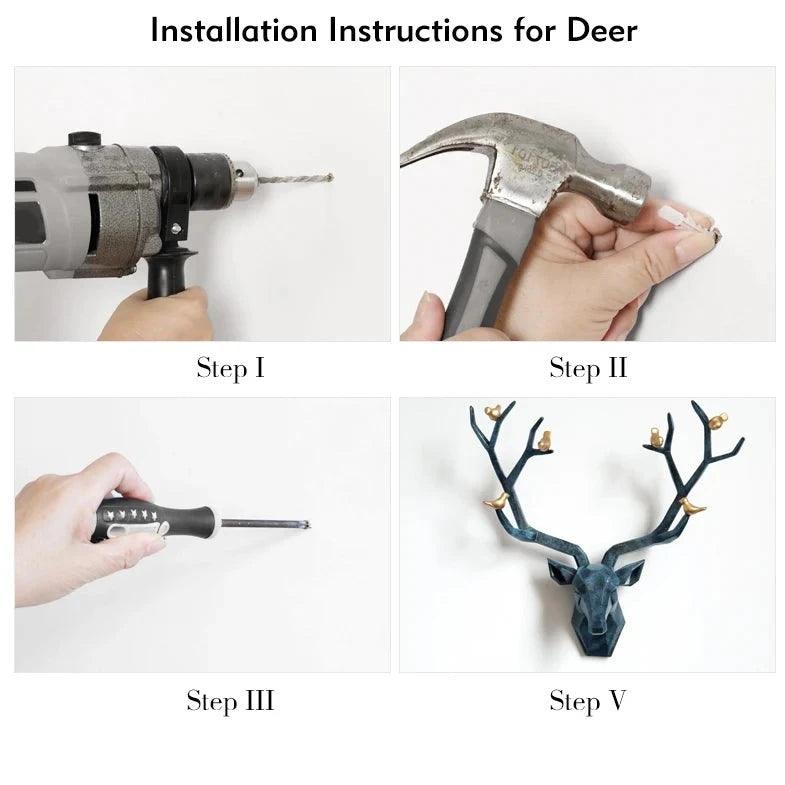 Installation Instructions for Deer

Step I

Step II

Step III

Step V